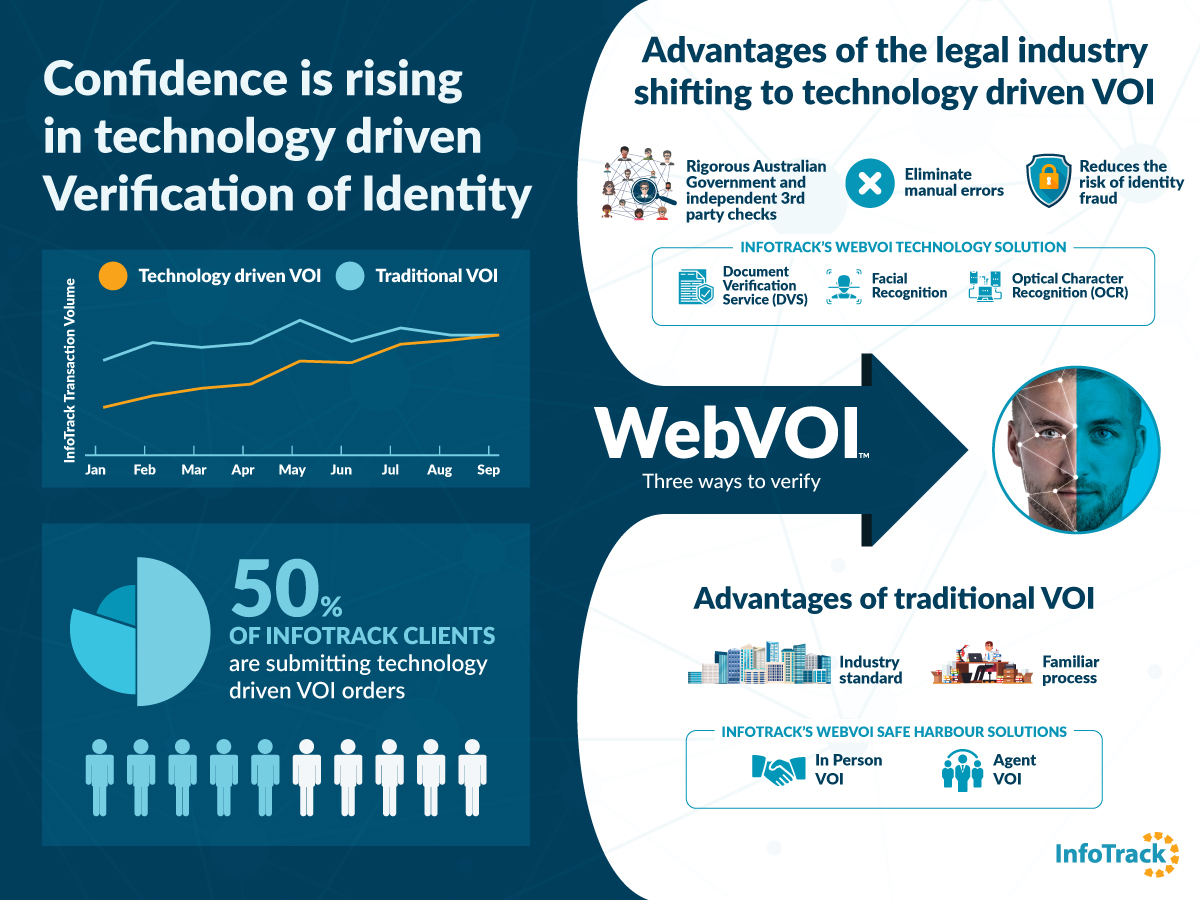 Confidence is rising in technology driven Verification of Identity

Technology driven VOI
Traditional VOI

InfoTrack Transaction Volume

Jan
Feb
Mar
Apr
May
Jun
Jul
Aug
Sep

50%
OF INFOTRACK CLIENTS
are submitting technology driven VOI orders

Advantages of the legal industry shifting to technology driven VOI

Rigorous Australian Government and independent 3rd party checks

Eliminate manual errors

Reduces the risk of identity fraud

INFOTRACK'S WEBVOI TECHNOLOGY SOLUTION

Document Verification Service (DVS)

Facial Recognition

Optical Character Recognition (OCR)

WebVOI™
Three ways to verify

Advantages of traditional VOI

Industry standard

Familiar process

INFOTRACK'S WEBVOI SAFE HARBOUR SOLUTIONS

In Person VOI

Agent VOI

InfoTrack